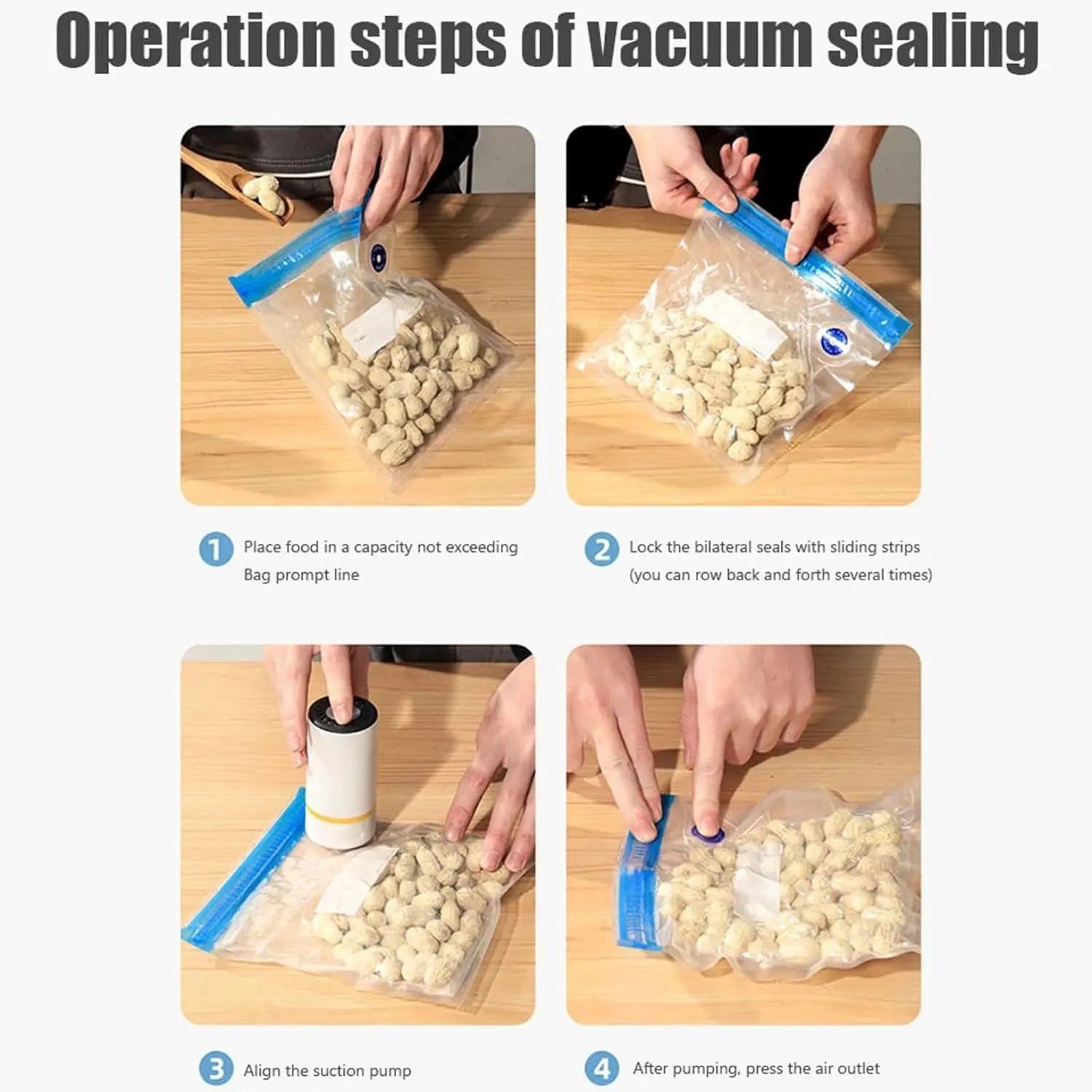 Operation steps of vacuum sealing

1 Place food in a capacity not exceeding Bag prompt line

2 Lock the bilateral seals with sliding strips (you can row back and forth several times)

3 Align the suction pump

4 After pumping, press the air outlet